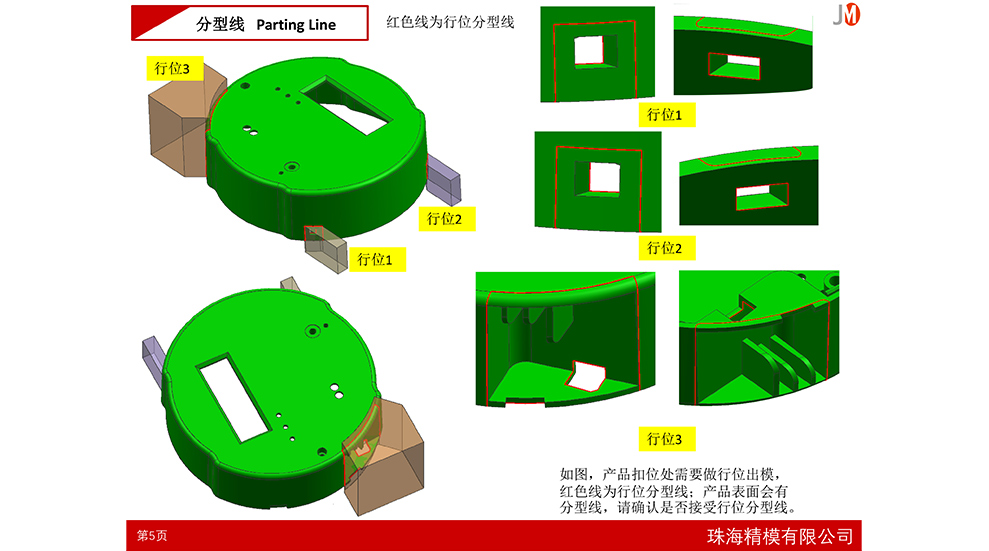 分型线 Parting Line

红色线为行位分型线

JM

行位3

行位2

行位1

行位1

行位2

行位3

如图，产品扣位处需要做行位出模，红色线为行位分型线；产品表面会有分型线，请确认是否接受行位分型线。

第5页

珠海精模有限公司